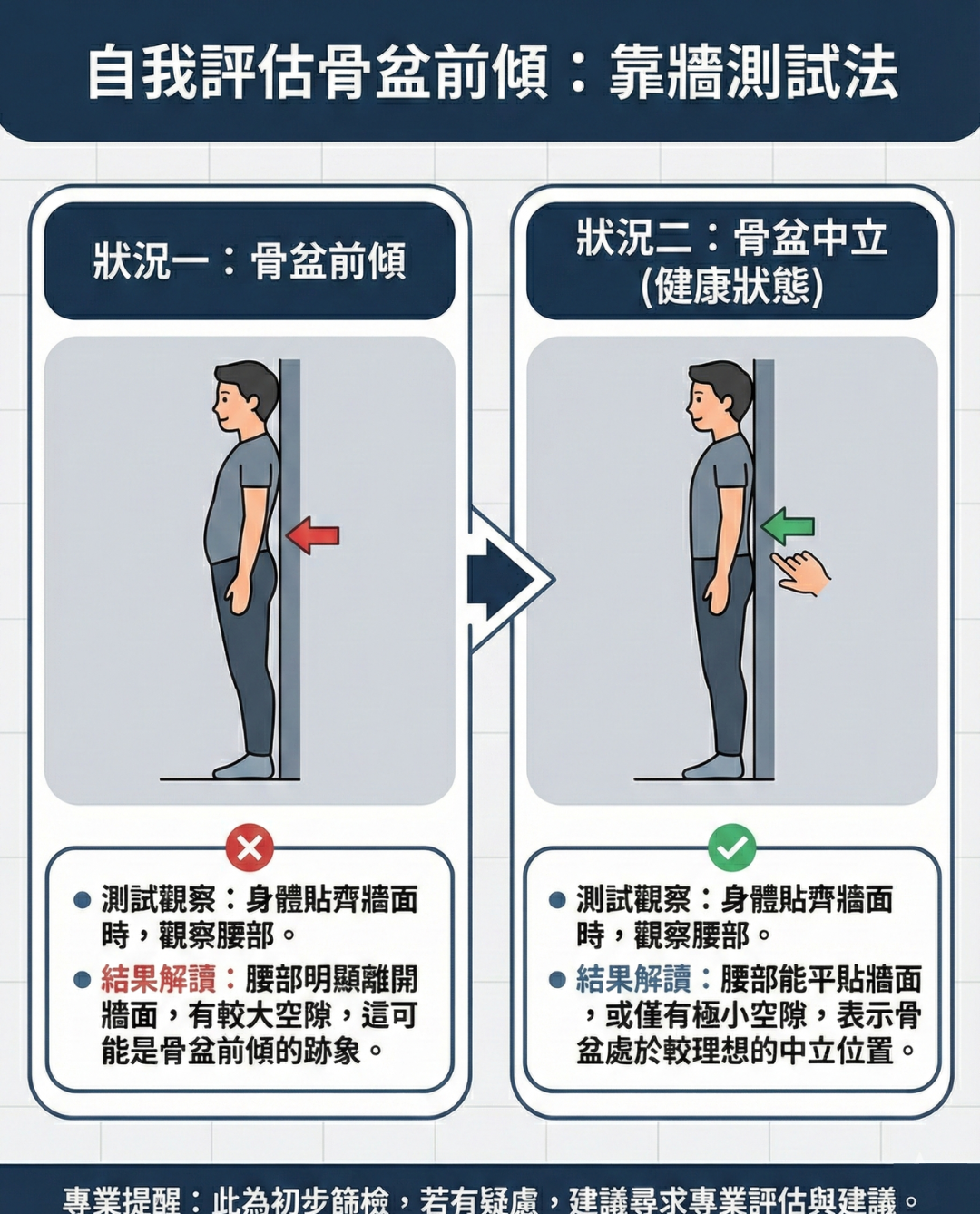 自我評估骨盆前傾：靠牆測試法

狀況一：骨盆前傾

● 測試觀察：身體貼齊牆面時，觀察腰部。
● 結果解讀：腰部明顯離開牆面，有較大空隙，這可能是骨盆前傾的跡象。

狀況二：骨盆中立
(健康狀態)

● 測試觀察：身體貼齊牆面時，觀察腰部。
● 結果解讀：腰部能平貼牆面，或僅有極小空隙，表示骨盆處於較理想的中立位置。

專業提醒：此為初步篩檢，若有疑慮，建議尋求專業評估與建議。